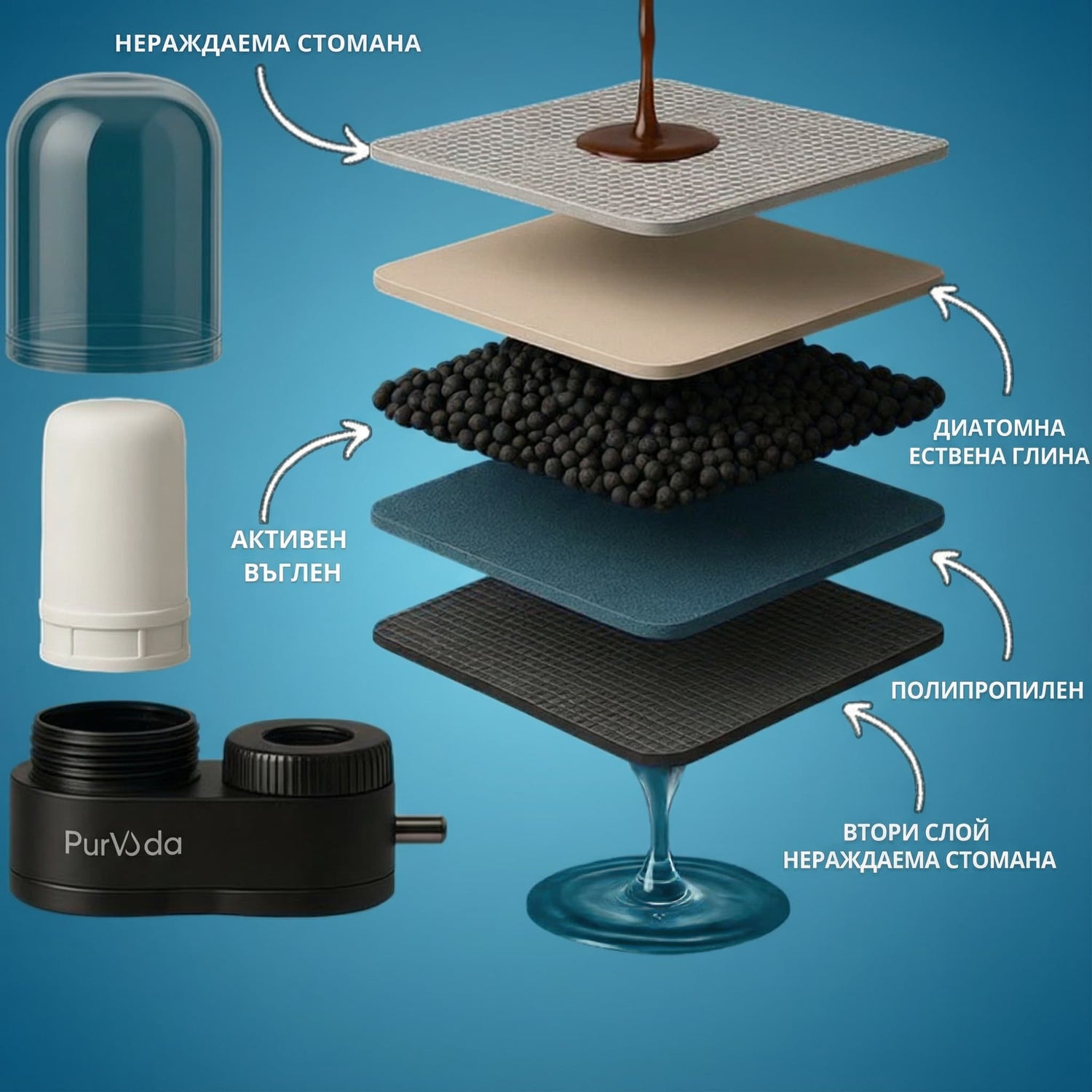 НЕРАЖДАЕМА СТОМАНА

ДИАТОМНА ЕСТВЕНА ГЛИНА

АКТИВЕН ВЪГЛЕН

ПОЛИПРОПИЛЕН

ВТОРИ СЛОЙ НЕРАЖДАЕМА СТОМАНА

PurVoda